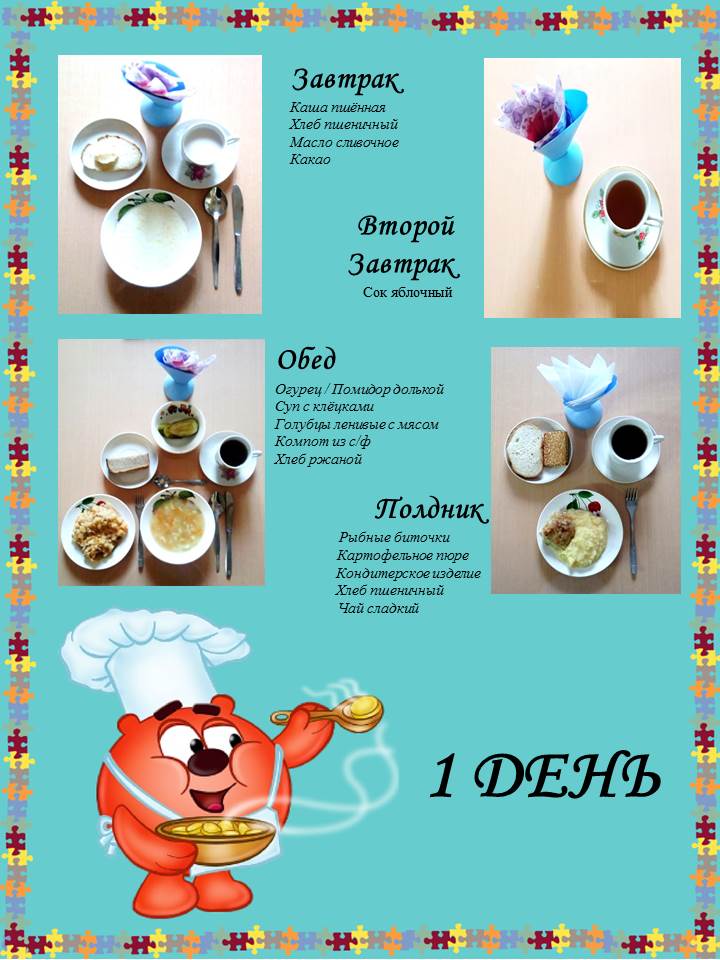 Завтрак
Каша пшённая
Хлеб пшеничный
Масло сливочное
Какао

Второй Завтрак
Сок яблочный

Обед
Огурец / Помидор долькой
Суп с клёцками
Голубцы ленивые с мясом
Компот из с/ф
Хлеб ржаной

Полдник
Рыбные биточки
Картофельное пюре
Кондитерское изделие
Хлеб пшеничный
Чай сладкий

1 ДЕНЬ